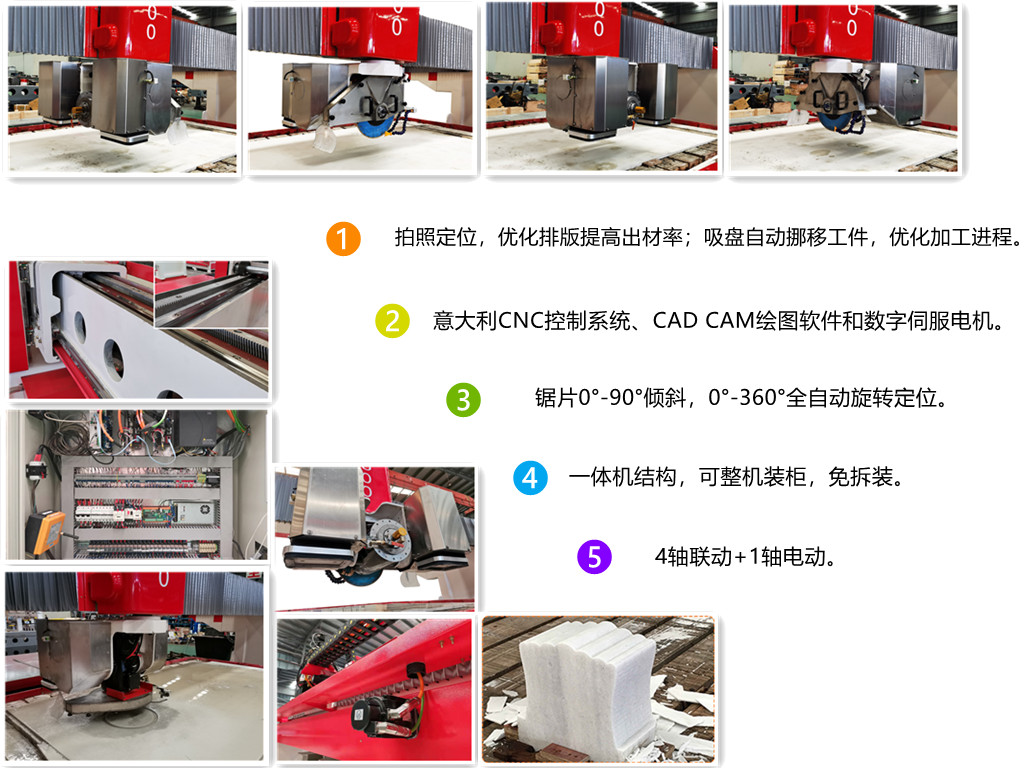 1 拍照定位，优化排版提高出材率；吸盘自动挪移工件，优化加工进程。

2 意大利CNC控制系统、CAD CAM绘图软件和数字伺服电机。

3 锯片0°-90°倾斜，0°-360°全自动旋转定位。

4 一体机结构，可整机装柜，免拆装。

5 4轴联动+1轴电动。